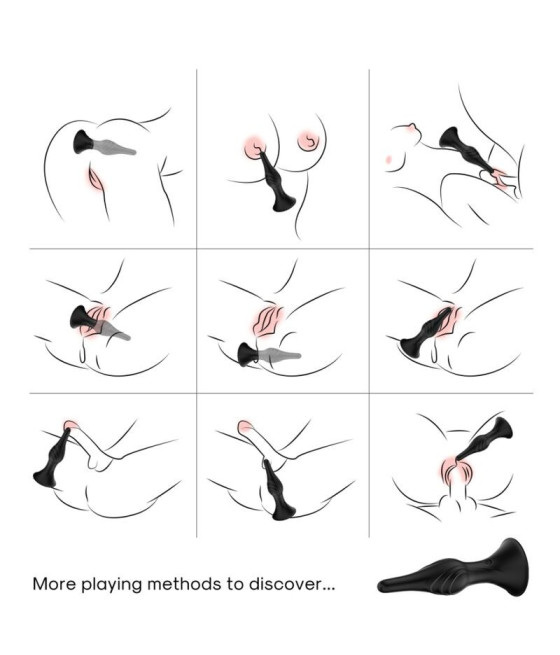 More playing methods to discover...